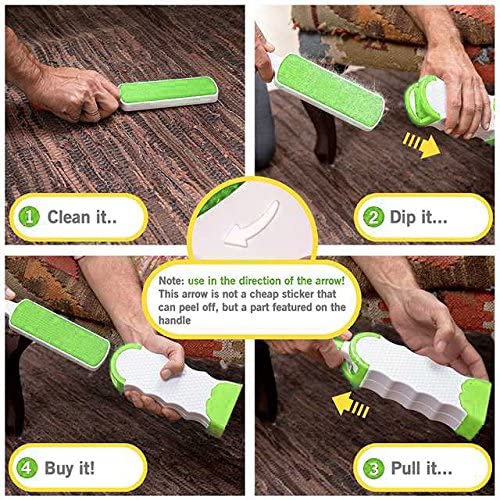 1 Clean it..

2 Dip it...

Note: use in the direction of the arrow! This arrow is not a cheap sticker that can peel off, but a part featured on the handle

4 Buy it!

3 Pull it...